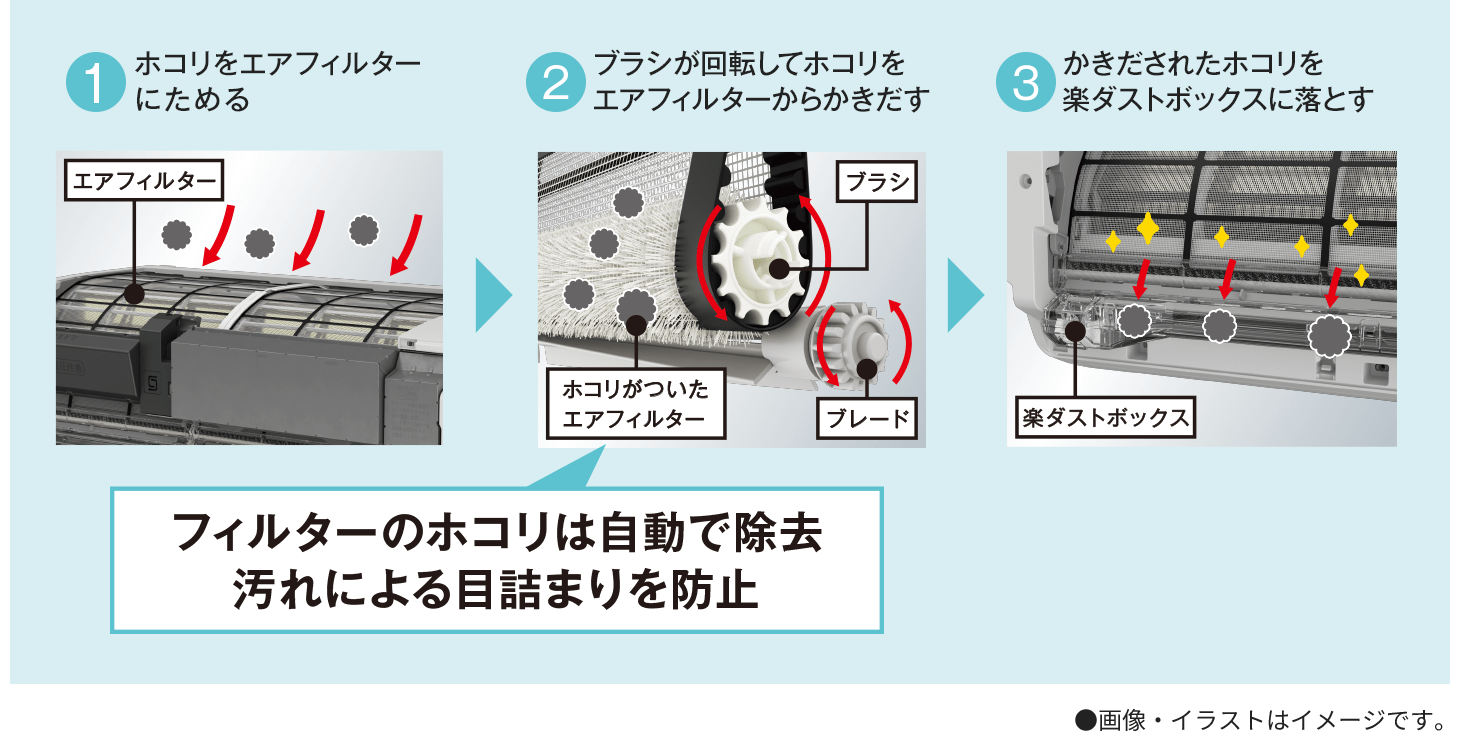 1 ホコリをエアフィルターにためる

エアフィルター

2 ブラシが回転してホコリをエアフィルターからかきだす

ブラシ

ホコリがついたエアフィルター

ブレード

3 かきだされたホコリを楽ダストボックスに落とす

楽ダストボックス

フィルターのホコリは自動で除去
汚れによる目詰まりを防止

●画像・イラストはイメージです。