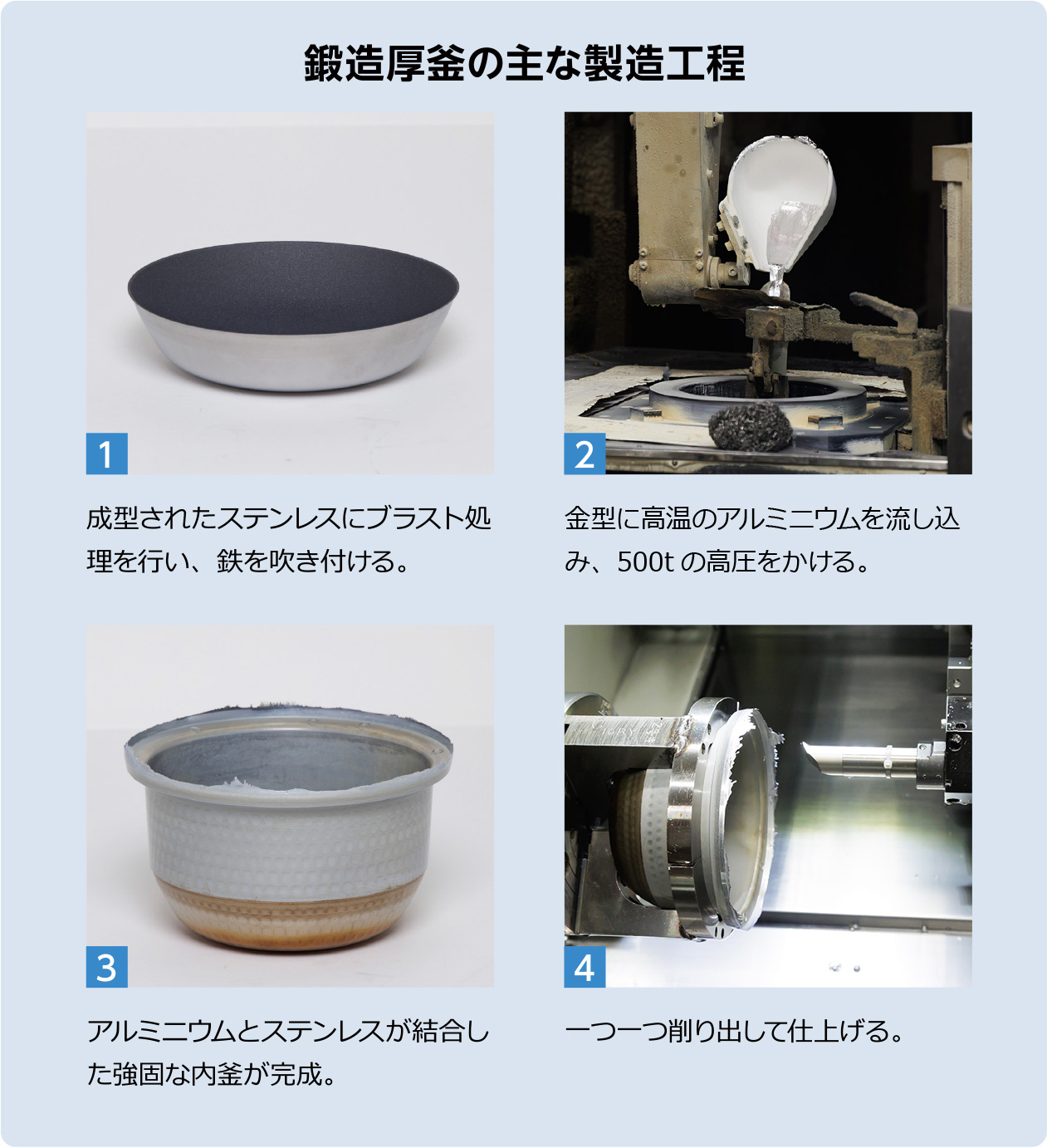 鍛造厚釜の主な製造工程

1

成型されたステンレスにブラスト処理を行い、鉄を吹き付ける。

2

金型に高温のアルミニウムを流し込み、500t の高圧をかける。

3

アルミニウムとステンレスが結合した強固な内釜が完成。

4

一つ一つ削り出して仕上げる。