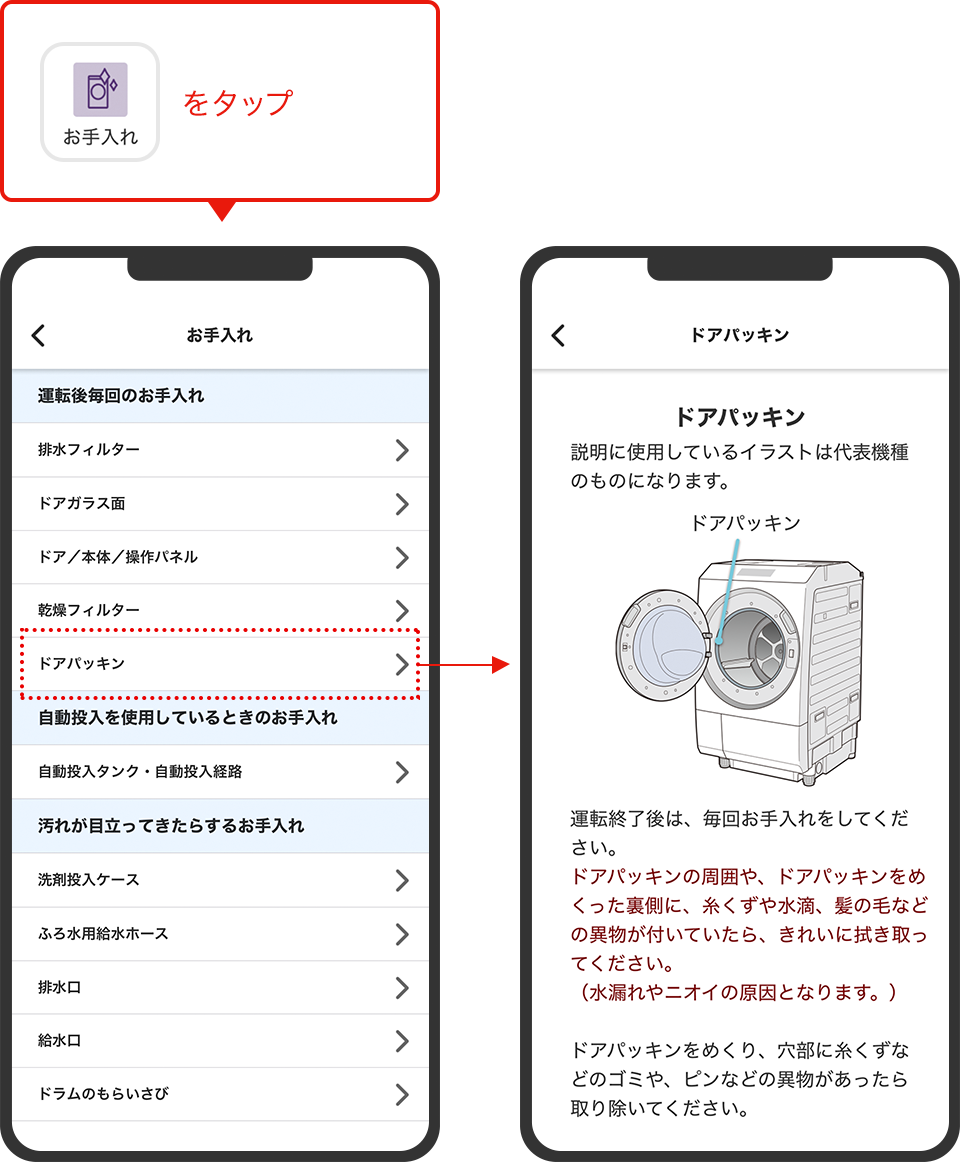 お手入れ

をタップ

お手入れ

運転後毎回のお手入れ

排水フィルター

ドアガラス面

ドア／本体／操作パネル

乾燥フィルター

ドアパッキン

自動投入を使用しているときのお手入れ

自動投入タンク・自動投入経路

汚れが目立ってきたらするお手入れ

洗剤投入ケース

ふろ水用給水ホース

排水口

給水口

ドラムのもらいさび

ドアパッキン

ドアパッキン

説明に使用しているイラストは代表機種のものになります。

ドアパッキン

運転終了後は、毎回お手入れをしてください。
ドアパッキンの周囲や、ドアパッキンをめくった裏側に、糸くずや水滴、髪の毛などの異物が付いていたら、きれいに拭き取ってください。
（水漏れやニオイの原因となります。）

ドアパッキンをめくり、穴部に糸くずなどのゴミや、ピンなどの異物があったら取り除いてください。