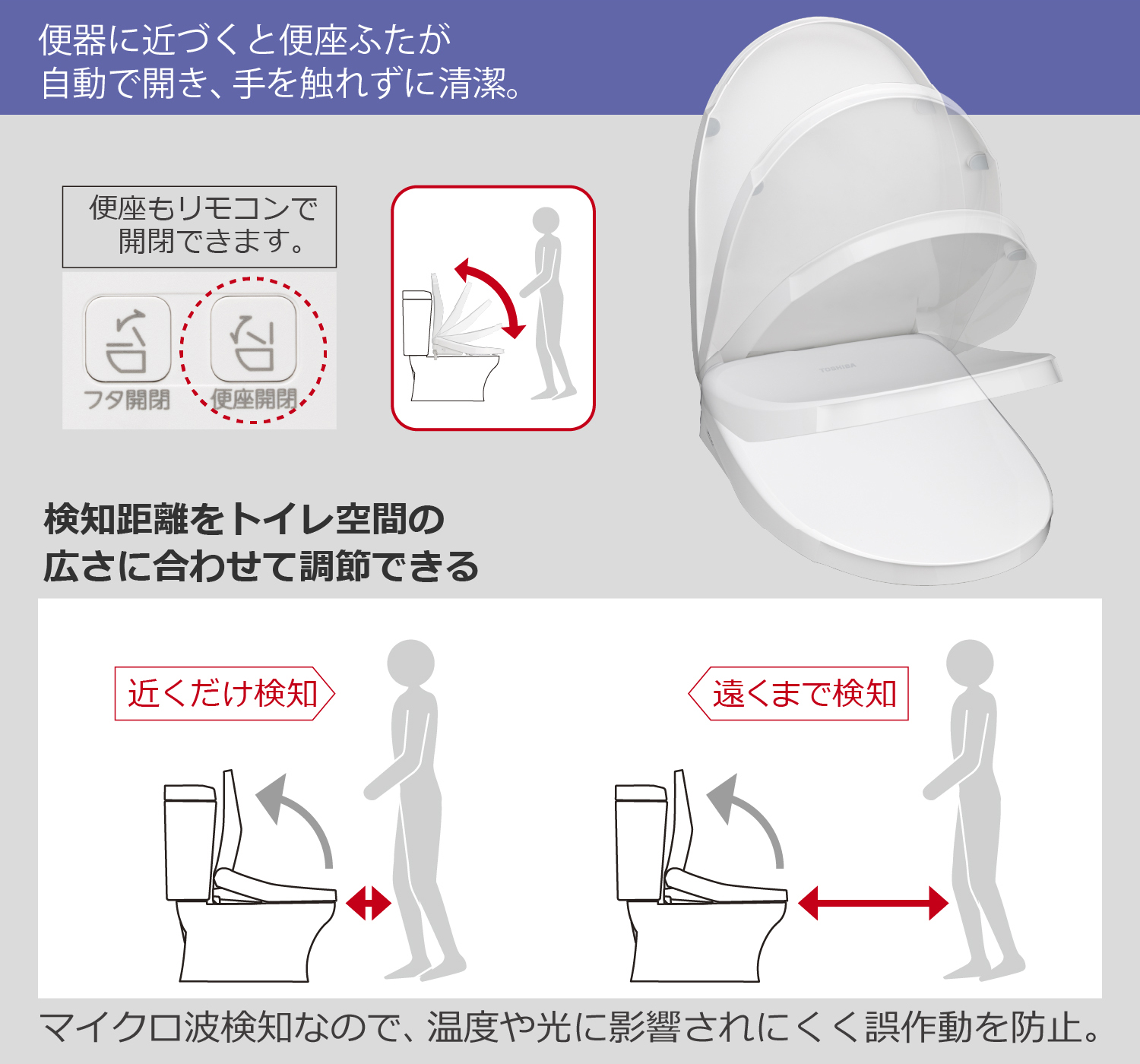 便器に近づくと便座ふたが
自動で開き、手を触れずに清潔。

便座もリモコンで
開閉できます。

フタ開閉

便座開閉

TOSHIBA

検知距離をトイレ空間の
広さに合わせて調節できる

近くだけ検知

遠くまで検知

マイクロ波検知なので、温度や光に影響されにくく誤作動を防止。