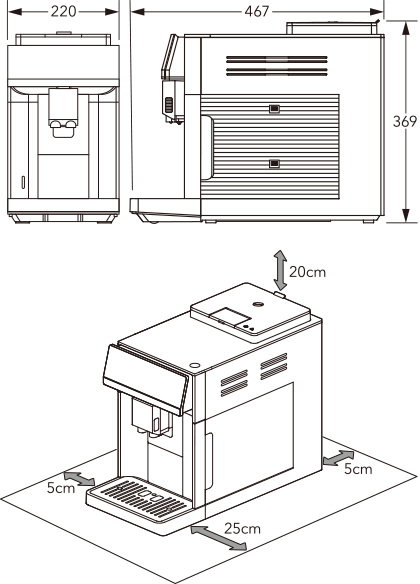 220
467
369
20cm
5cm
5cm
25cm