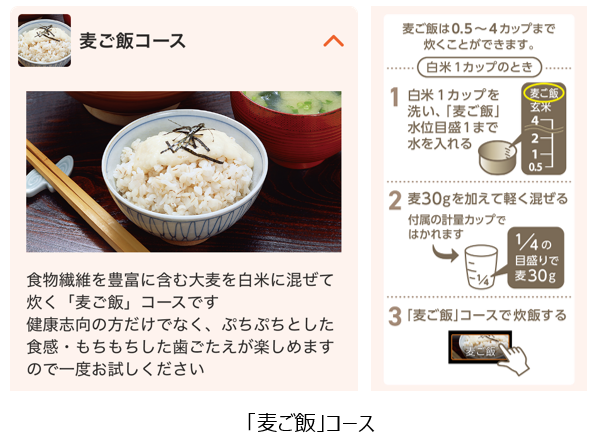 麦ご飯コース

食物繊維を豊富に含む大麦を白米に混ぜて炊く「麦ご飯」コースです
健康志向の方だけでなく、ぷちぷちとした食感・もちもちした歯ごたえが楽しめますので一度お試しください

麦ご飯は0.5～4カップまで炊くことができます。

白米1カップのとき

1 白米1カップを洗い、「麦ご飯」水位目盛1まで水を入れる

麦ご飯
玄米
4
2
1
0.5

2 麦30gを加えて軽く混ぜる

付属の計量カップではかれます

$\frac{1}{4}$

$\frac{1}{4}$の目盛りで麦30g

3 「麦ご飯」コースで炊飯する

麦ご飯

「麦ご飯」コース